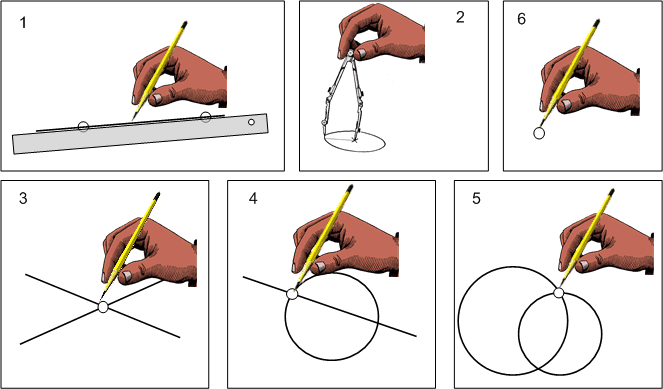 1

2

6

3

4

5