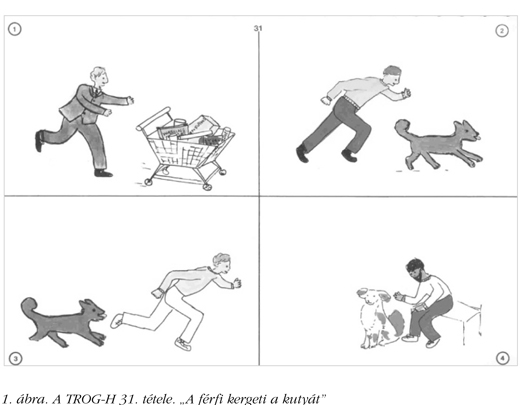 1

31

2

3

4

1. ábra. A TROG-H 31. tétele. „A férfi kergeti a kutyát"