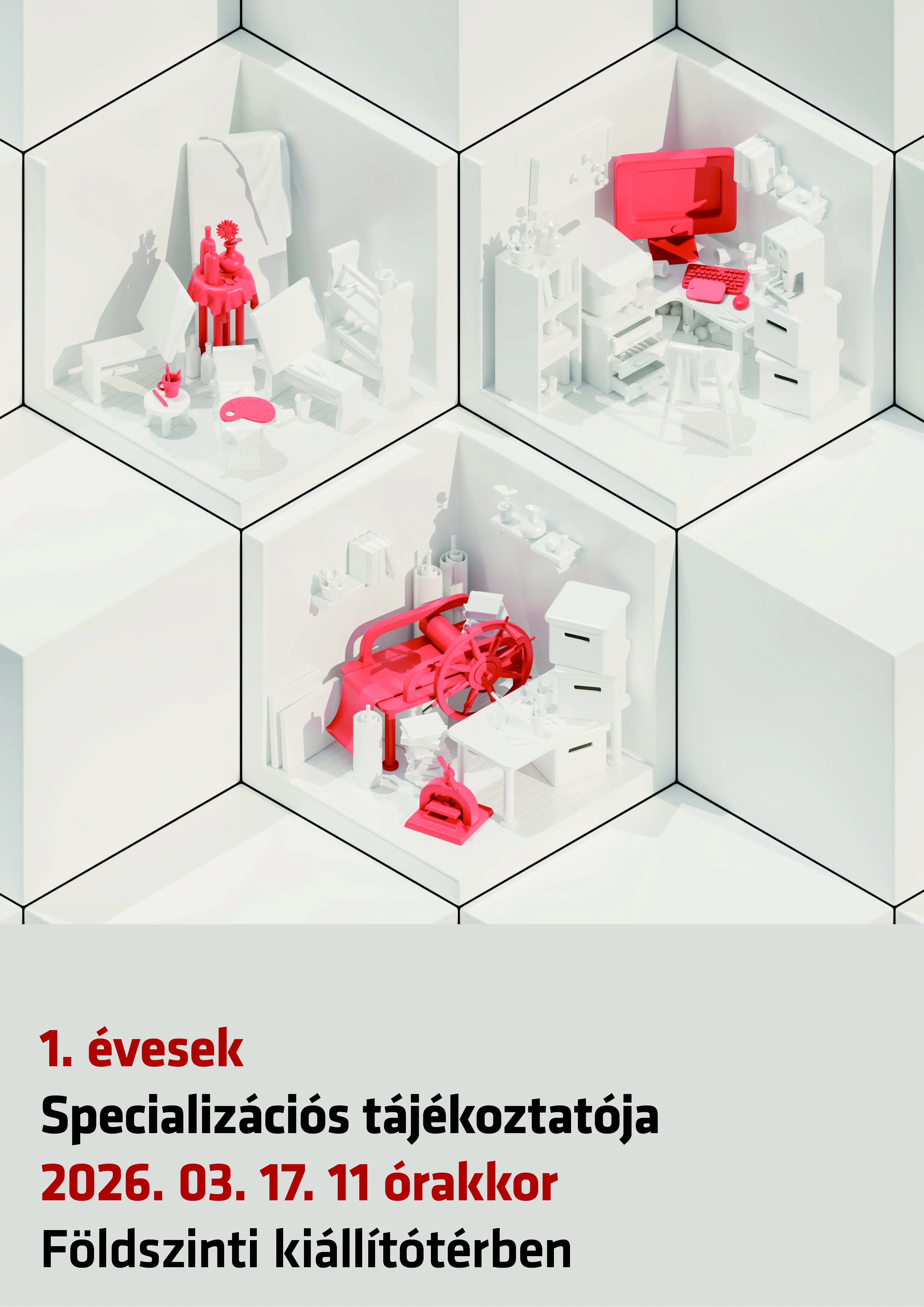 1. évesek
Specializációs tájékoztatója
2026. 03. 17. 11 órakkor
Földszinti kiállítótérben